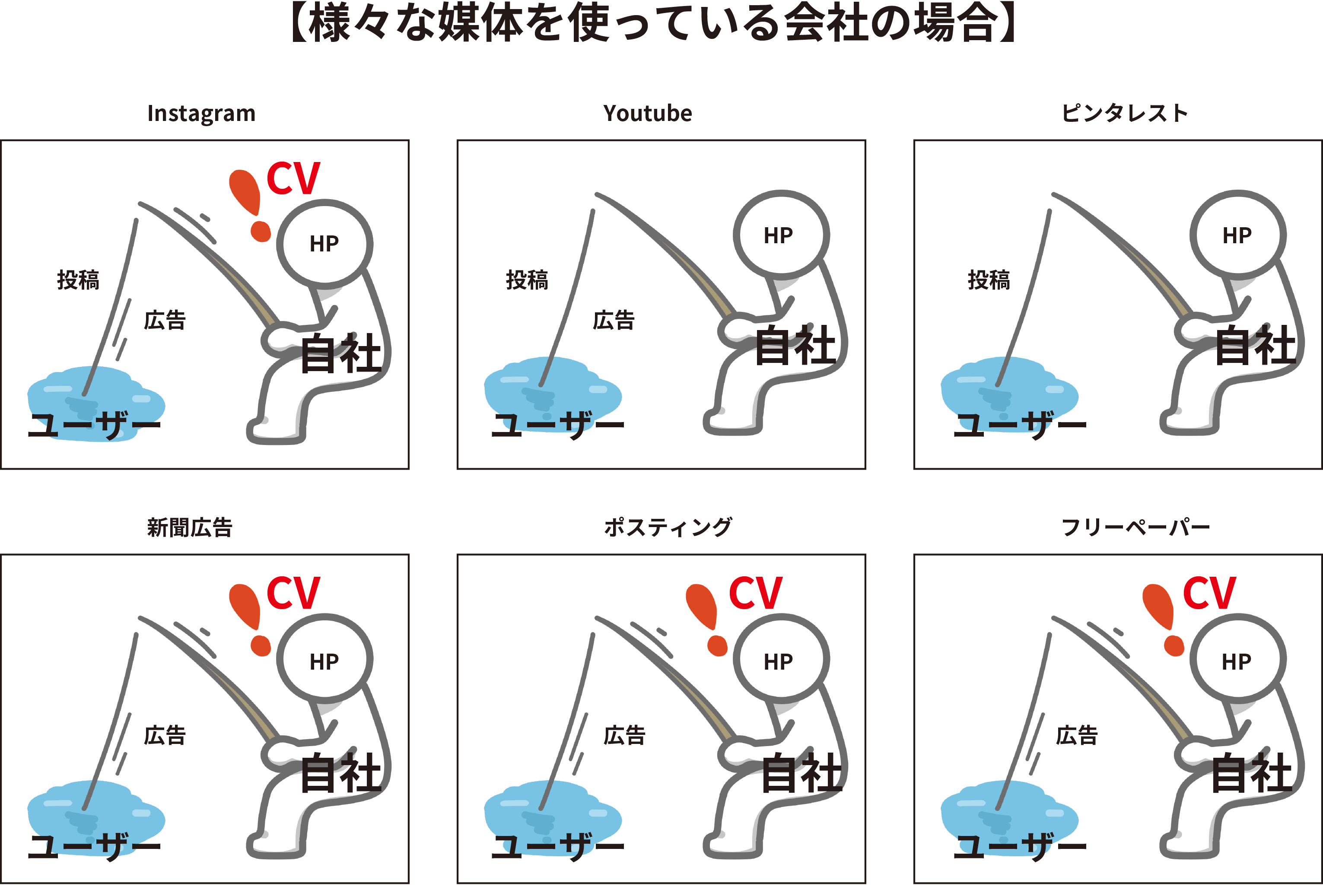 【様々な媒体を使っている会社の場合】

Instagram

CV
HP
投稿
広告
自社
ユーザー

Youtube

HP
投稿
広告
自社
ユーザー

ピンタレスト

HP
投稿
自社
ユーザー

新聞広告

CV
HP
広告
自社
ユーザー

ポスティング

CV
HP
広告
自社
ユーザー

フリーペーパー

CV
HP
広告
自社
ユーザー